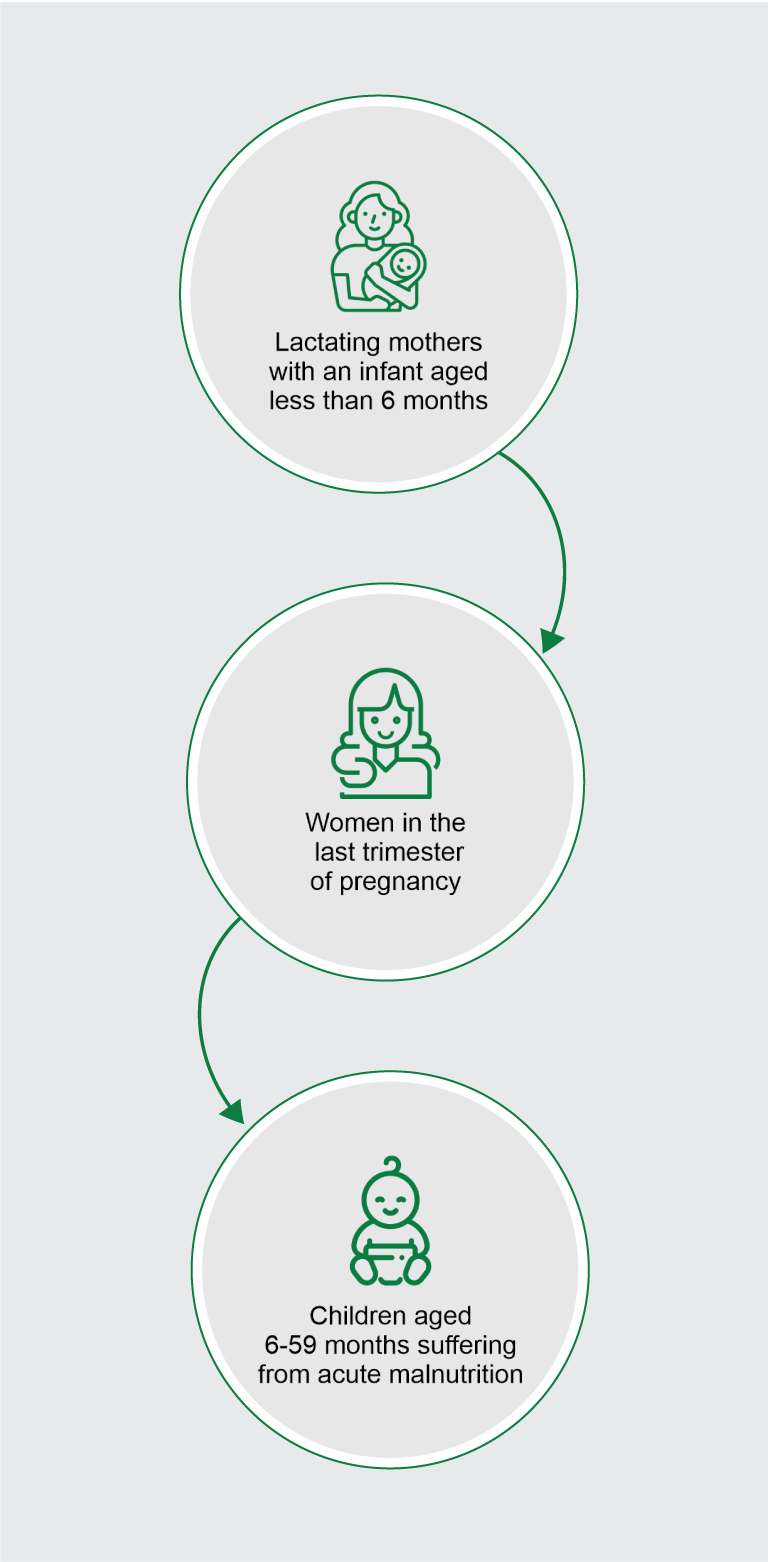 Lactating mothers with an infant aged less than 6 months

Women in the last trimester of pregnancy

Children aged 6-59 months suffering from acute malnutrition