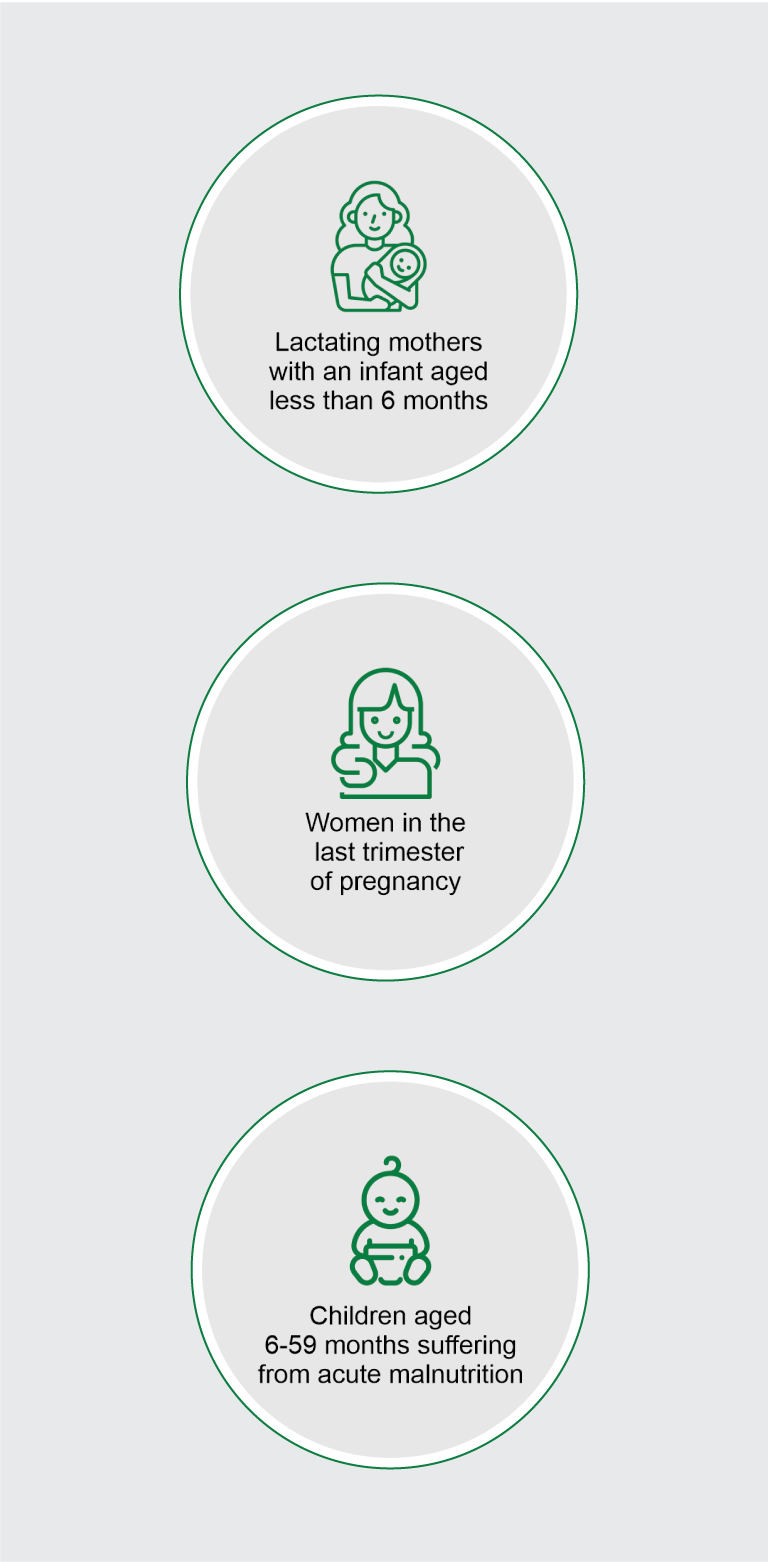 Lactating mothers with an infant aged less than 6 months

Women in the last trimester of pregnancy

Children aged 6-59 months suffering from acute malnutrition